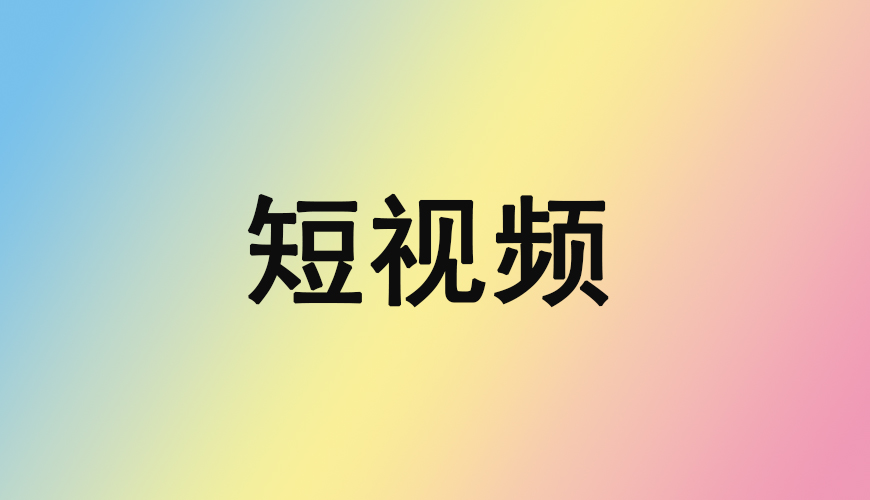 短视频