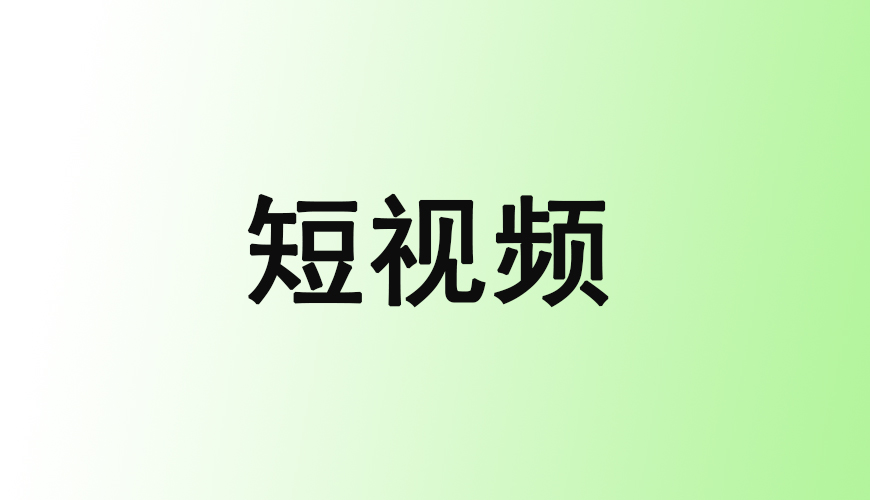 短视频