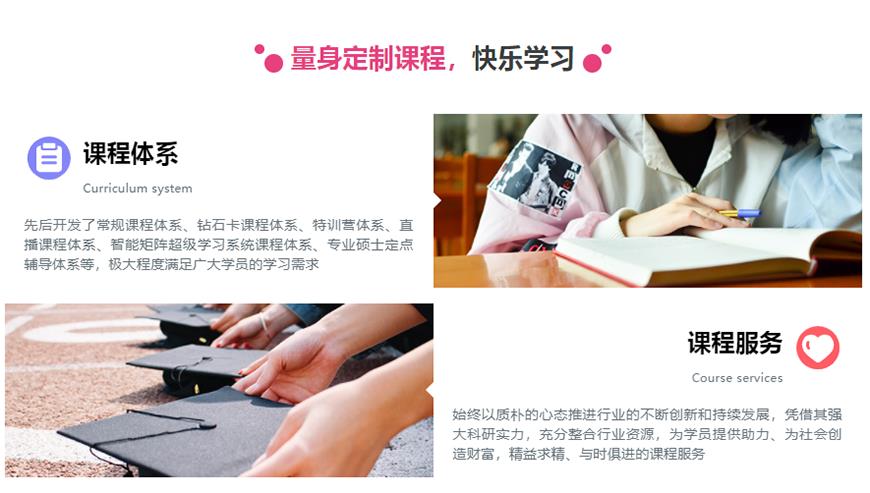 量身定制课程，快乐学习

课程体系

Curriculum system

先后开发了常规课程体系、钻石卡课程体系、特训营体系、直播课程体系、智能矩阵超级学习系统课程体系、专业硕士定点辅导体系等，极大程度满足广大学员的学习需求

课程服务

Course services

始终以质朴的心态推进行业的不断创新和持续发展，凭借其强大科研实力，充分整合行业资源，为学员提供助力、为社会创造财富，精益求精、与时俱进的课程服务