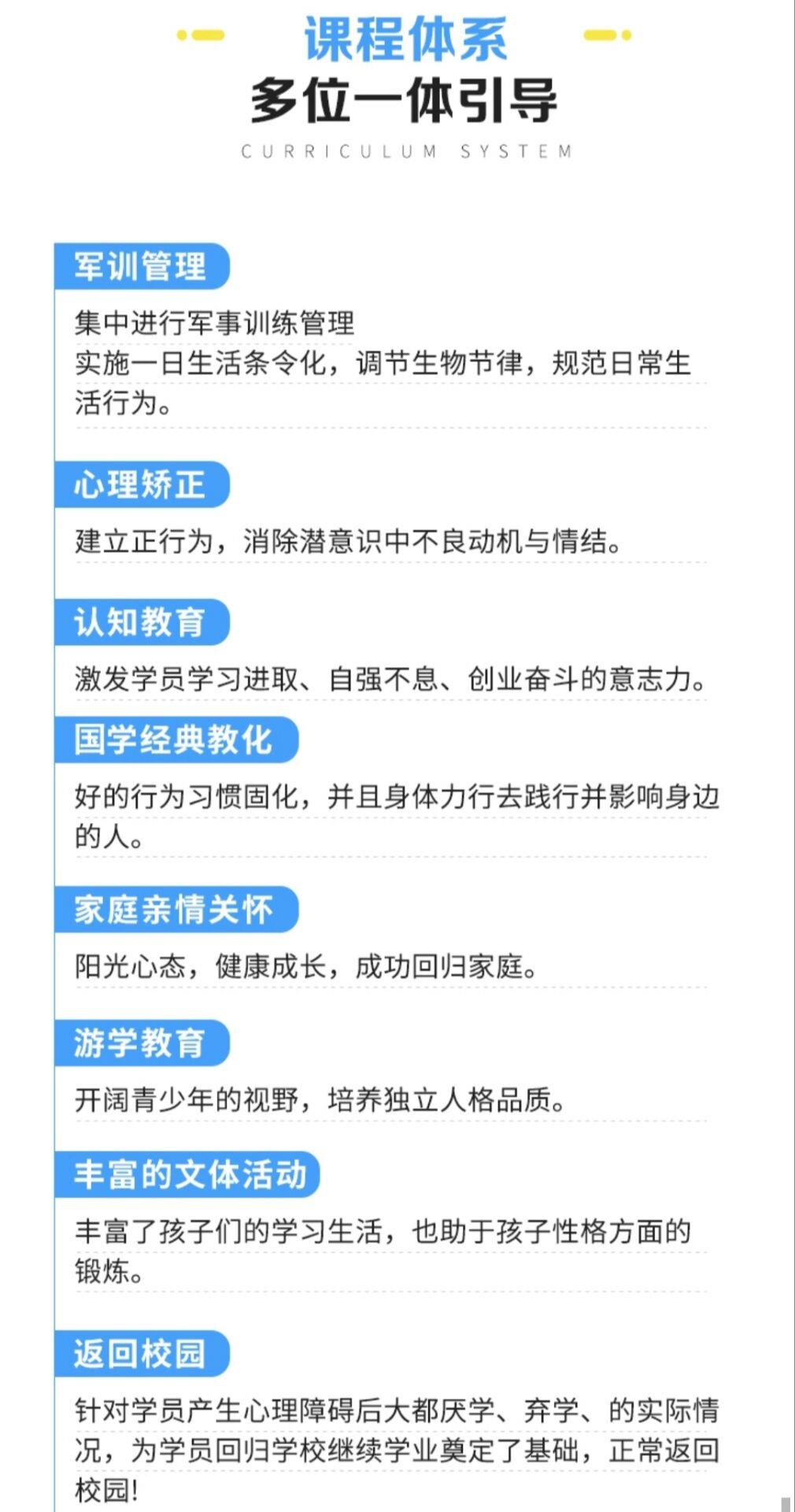 课程体系
多位一体引导
CURRICULUM SYSTEM

军训管理

集中进行军事训练管理
实施一日生活条令化，调节生物节律，规范日常生活行为。

心理矫正

建立正行为，消除潜意识中不良动机与情结。

认知教育

激发学员学习进取、自强不息、创业奋斗的意志力。

国学经典教化

好的行为习惯固化，并且身体力行去践行并影响身边的人。

家庭亲情关怀

阳光心态，健康成长，成功回归家庭。

游学教育

开阔青少年的视野，培养独立人格品质。

丰富的文体活动

丰富了孩子们的学习生活，也助于孩子性格方面的锻炼。

返回校园

针对学员产生心理障碍后大都厌学、弃学、的实际情况，为学员回归学校继续学业奠定了基础，正常返回校园!